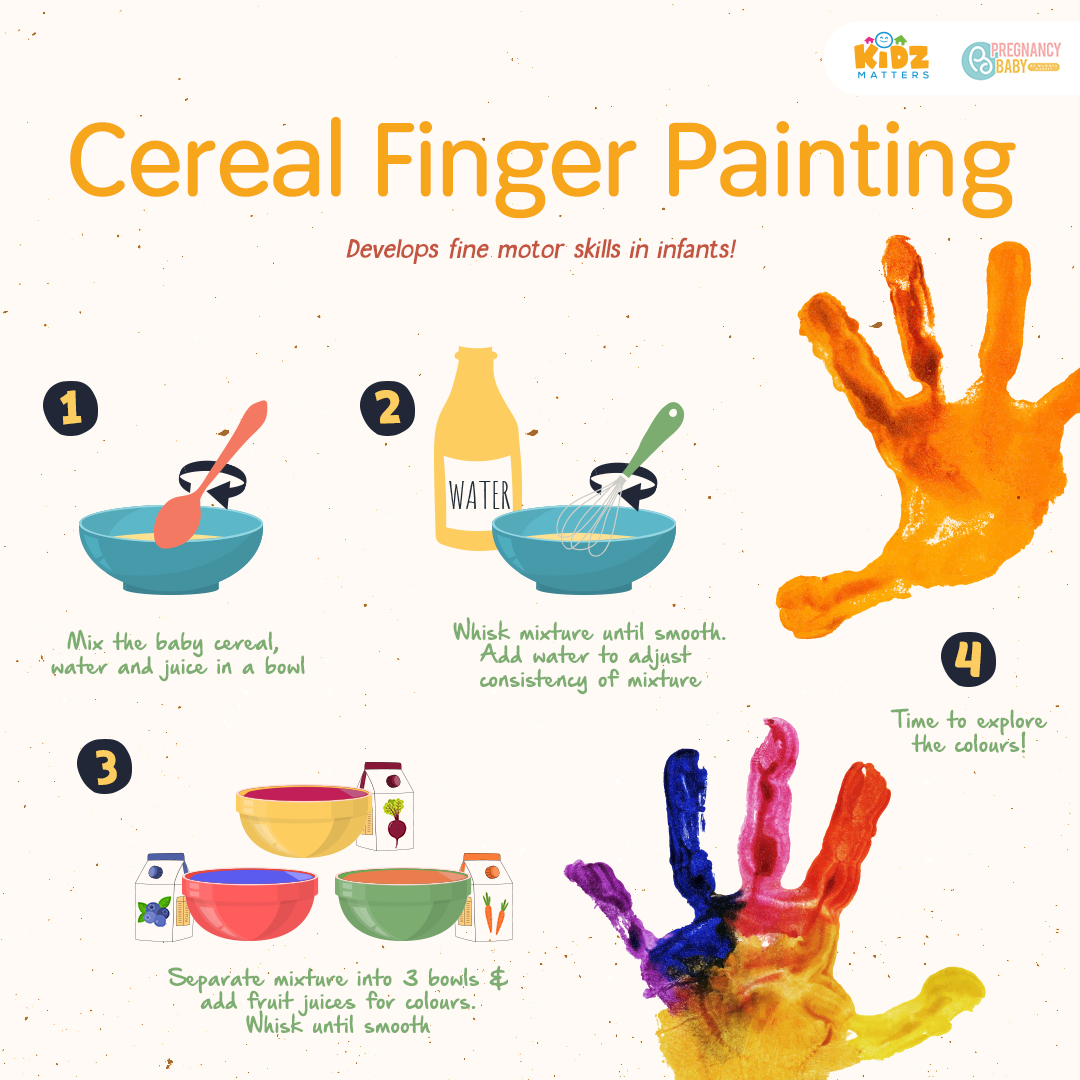 KIDZ MATTERS

PREGNANCY BABY

Cereal Finger Painting

Develops fine motor skills in infants!

1

Mix the baby cereal, water and juice in a bowl

2

WATER

Whisk mixture until smooth. Add water to adjust consistency of mixture

3

Separate mixture into 3 bowls & add fruit juices for colours. Whisk until smooth

4

Time to explore the colours!